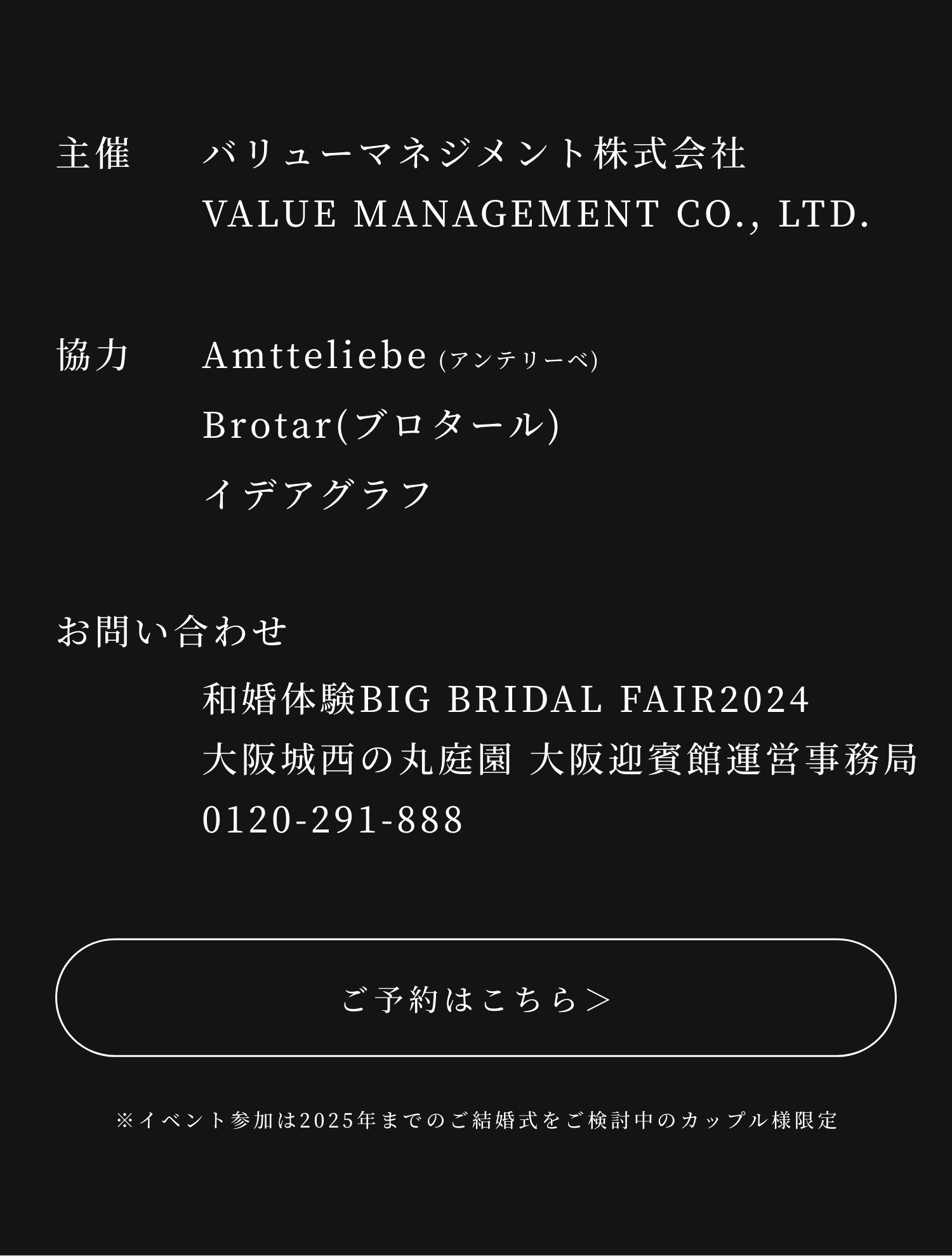 主催 バリューマネジメント株式会社
VALUE MANAGEMENT CO., LTD.

協力 Amtteliebe(アンテリーベ)
Brotar(ブロタール)
イデアグラフ

お問い合わせ
和婚体験BIG BRIDAL FAIR2024
大阪城西の丸庭園 大阪迎賓館運営事務局
0120-291-888

ご予約はこちら＞

※イベント参加は2025年までのご結婚式をご検討中のカップル様限定